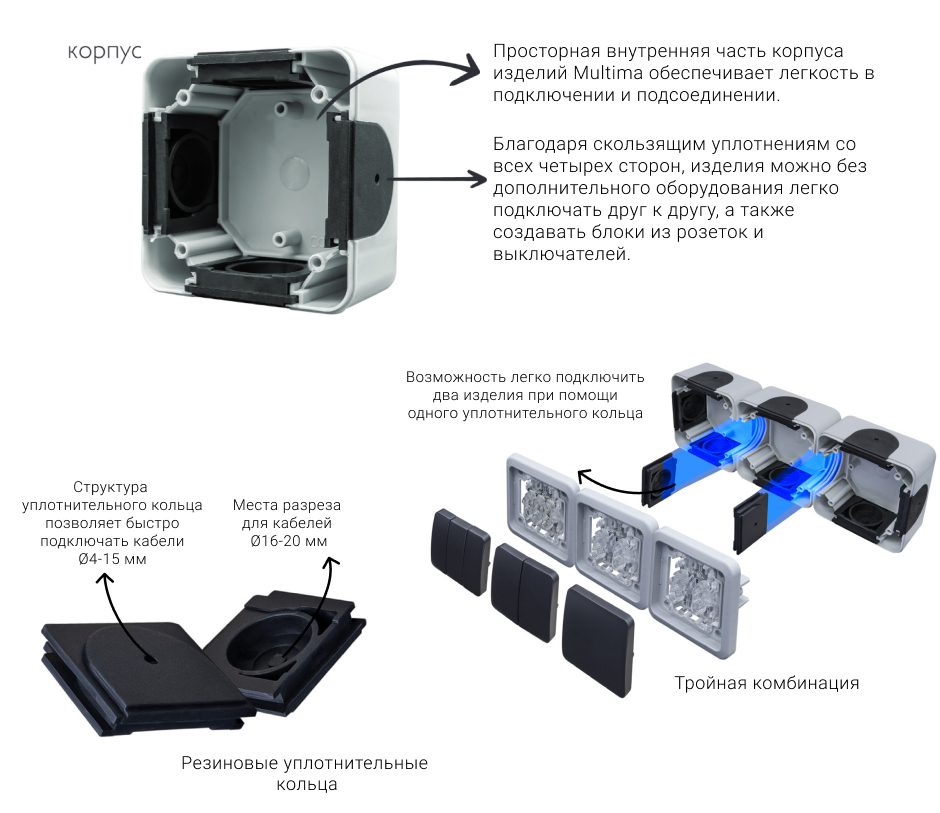 корпус

Просторная внутренняя часть корпуса изделий Multima обеспечивает легкость в подключении и подсоединении.

Благодаря скользящим уплотнениям со всех четырех сторон, изделия можно без дополнительного оборудования легко подключать друг к другу, а также создавать блоки из розеток и выключателей.

Возможность легко подключить два изделия при помощи одного уплотнительного кольца

Структура уплотнительного кольца позволяет быстро подключать кабели Ø4-15 мм

Места разреза для кабелей Ø16-20 мм

Тройная комбинация

Резиновые уплотнительные кольца