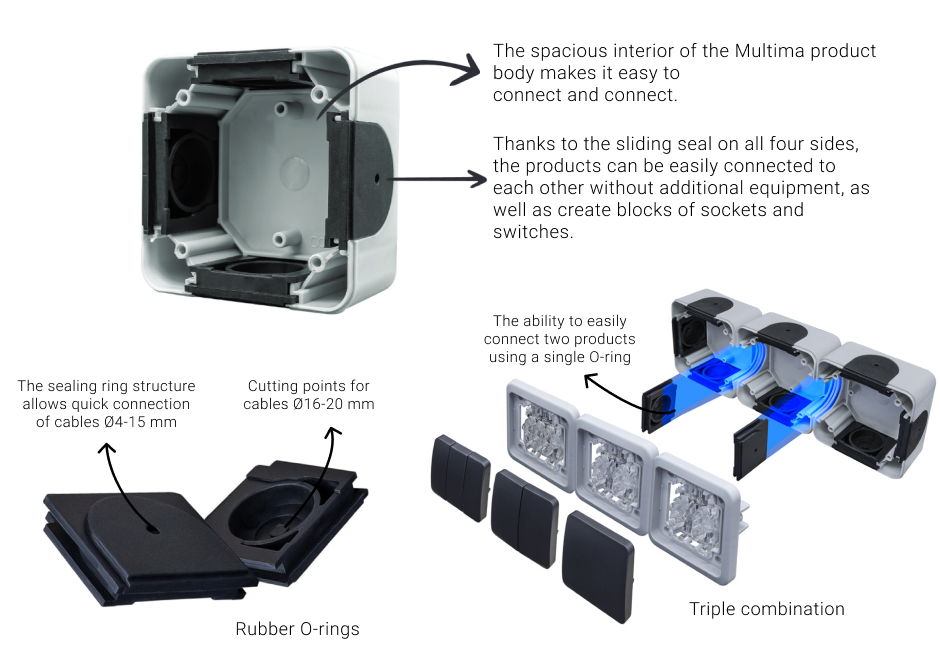 The spacious interior of the Multima product body makes it easy to connect and connect.

Thanks to the sliding seal on all four sides, the products can be easily connected to each other without additional equipment, as well as create blocks of sockets and switches.

The ability to easily connect two products using a single O-ring

The sealing ring structure allows quick connection of cables Ø4-15 mm

Cutting points for cables Ø16-20 mm

Rubber O-rings

Triple combination