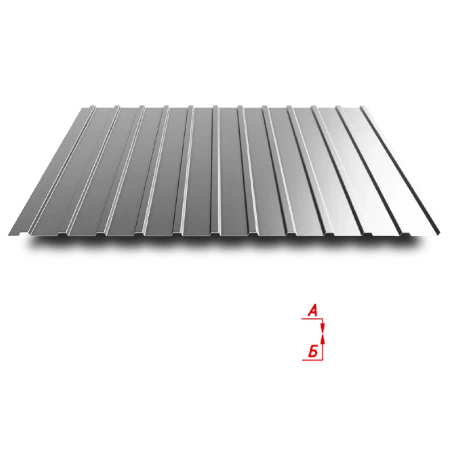 А
Б