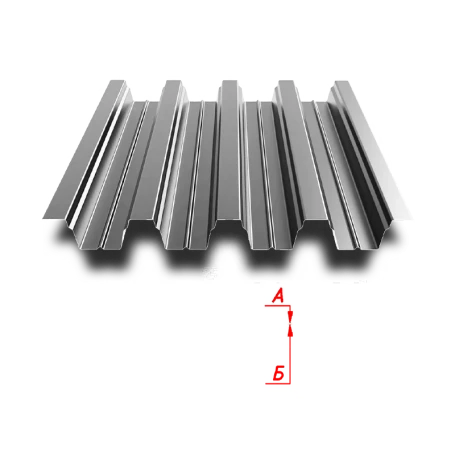 А

Б