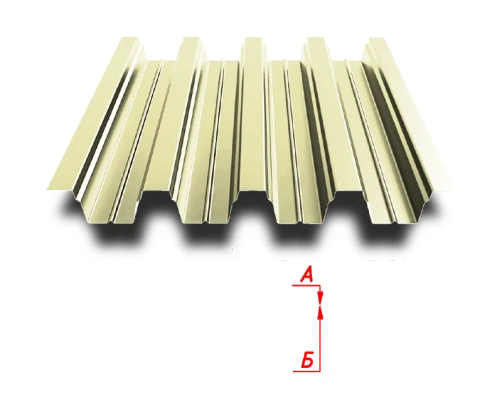 А
Б