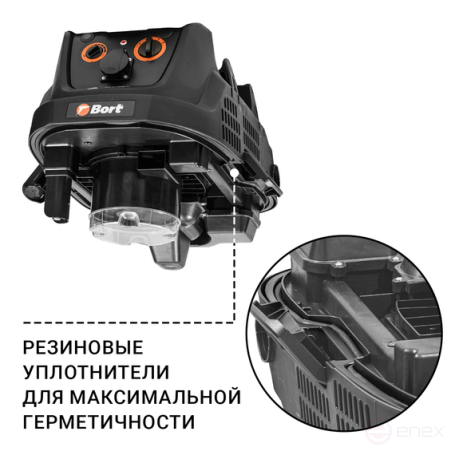 Bort

РЕЗИНОВЫЕ УПЛОТНИТЕЛИ ДЛЯ МАКСИМАЛЬНОЙ ГЕРМЕТИЧНОСТИ

enex