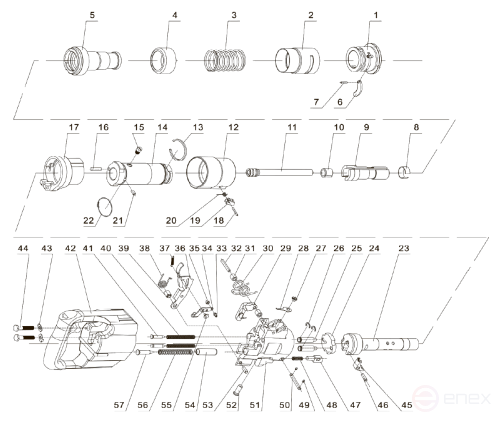 5 4 3 2 1
7 6
17 16 15 14 13 12 11 10 9 8
22 21 20 19 18
44 43 42 41 40 39 38 37 36 35 34 33 32 31 30 29 28 27 26 25 24 23
57 56 55 54 53 52 51 50 49 48 47 46 45
enex