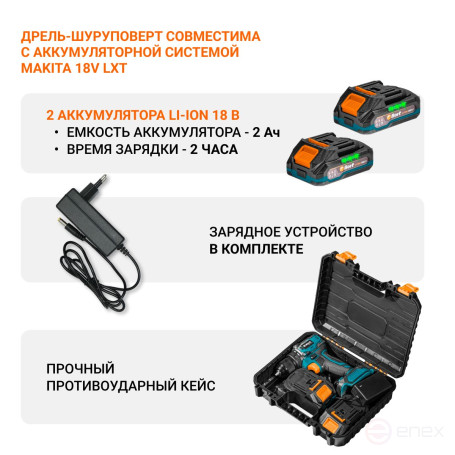 ДРЕЛЬ-ШУРУПОВЕРТ СОВМЕСТИМА С АККУМУЛЯТОРНОЙ СИСТЕМОЙ MAKITA 18V LXT

2 АККУМУЛЯТОРА LI-ION 18 В
• ЕМКОСТЬ АККУМУЛЯТОРА - 2 Ач
• ВРЕМЯ ЗАРЯДКИ - 2 ЧАСА

Bort

Bort

ЗАРЯДНОЕ УСТРОЙСТВО В КОМПЛЕКТЕ

ПРОЧНЫЙ ПРОТИВОУДАРНЫЙ КЕЙС

enex