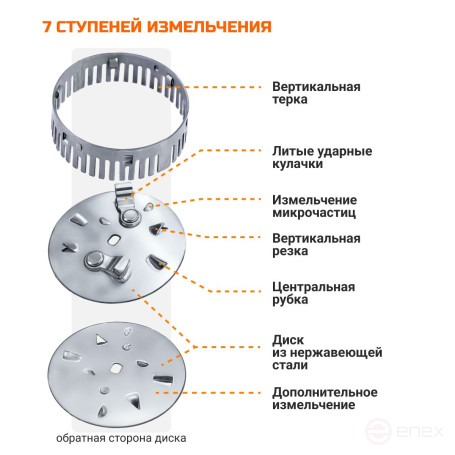 7 СТУПЕНЕЙ ИЗМЕЛЬЧЕНИЯ

Вертикальная терка

Литые ударные кулачки

Измельчение микрочастиц

Вертикальная резка

Центральная рубка

Диск из нержавеющей стали

Дополнительное измельчение

обратная сторона диска

enex