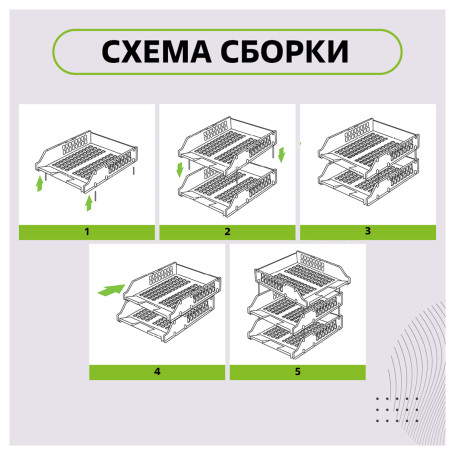 СХЕМА СБОРКИ

1

2

3

4

5