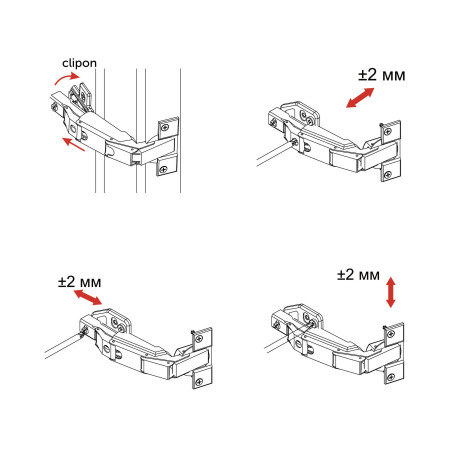 clipon

±2 мм

±2 мм

±2 мм