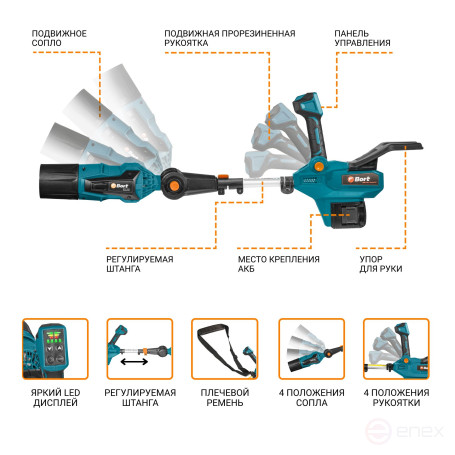 ПОДВИЖНОЕ СОПЛО

ПОДВИЖНАЯ ПРОРЕЗИНЕННАЯ РУКОЯТКА

ПАНЕЛЬ УПРАВЛЕНИЯ

Bort

Bort

РЕГУЛИРУЕМАЯ ШТАНГА

МЕСТО КРЕПЛЕНИЯ АКБ

УПОР ДЛЯ РУКИ

ЯРКИЙ LED ДИСПЛЕЙ

РЕГУЛИРУЕМАЯ ШТАНГА

ПЛЕЧЕВОЙ РЕМЕНЬ

4 ПОЛОЖЕНИЯ СОПЛА

4 ПОЛОЖЕНИЯ РУКОЯТКИ

enex