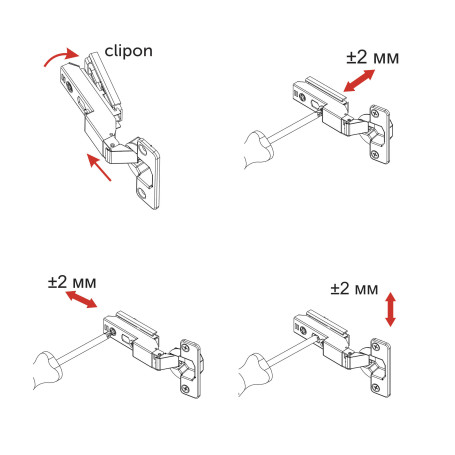 clipon

±2 мм

±2 мм

±2 мм