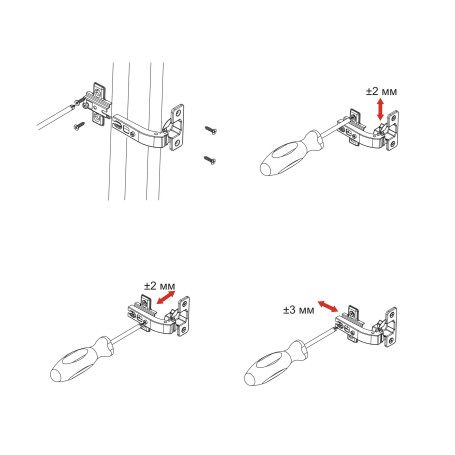 ±2 мм

±2 мм

±3 мм