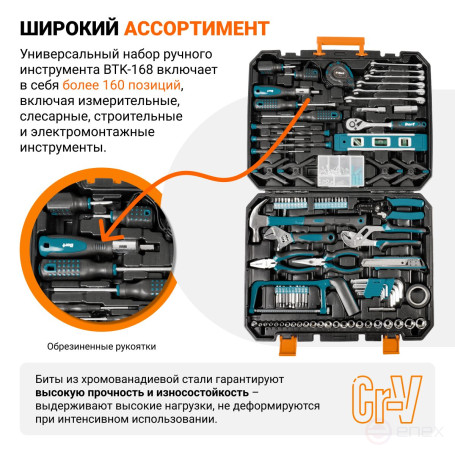 ШИРОКИЙ АССОРТИМЕНТ

Универсальный набор ручного инструмента BTK-168 включает в себя более 160 позиций, включая измерительные, слесарные, строительные и электромонтажные инструменты.

Обрезиненные рукоятки

Биты из хромованадиевой стали гарантируют высокую прочность и износостойкость – выдерживают высокие нагрузки, не деформируются при интенсивном использовании.

Cr-V

enex