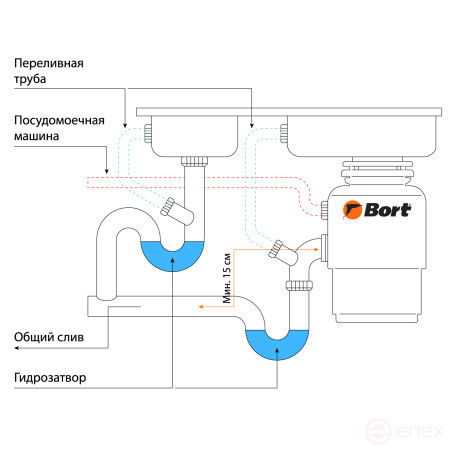 Переливная труба

Посудомоечная машина

Bort

Мин. 15 см

Общий слив

Гидрозатвор

enex