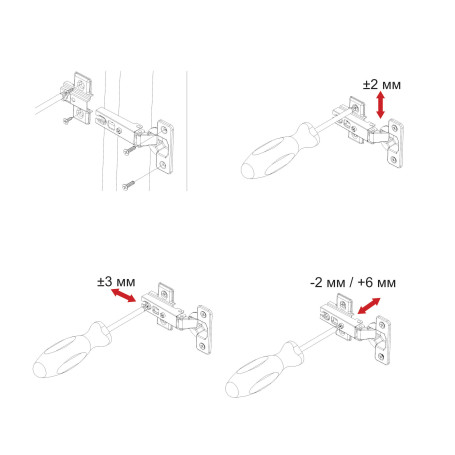 ±2 мм

±3 мм

-2 мм / +6 мм