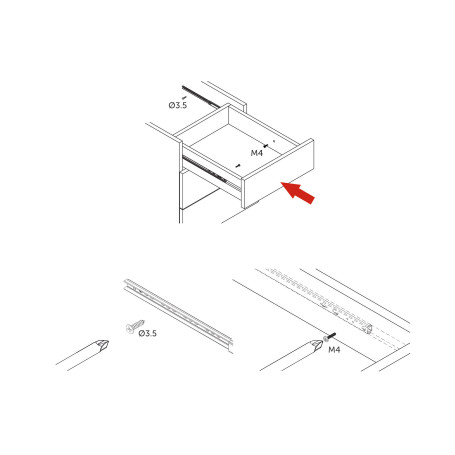 Ø3.5

M4

Ø3.5

M4