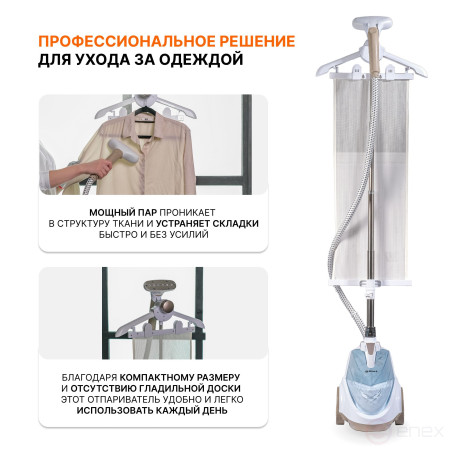 ПРОФЕССИОНАЛЬНОЕ РЕШЕНИЕ
ДЛЯ УХОДА ЗА ОДЕЖДОЙ

МОЩНЫЙ ПАР ПРОНИКАЕТ В СТРУКТУРУ ТКАНИ И УСТРАНЯЕТ СКЛАДКИ БЫСТРО И БЕЗ УСИЛИЙ

БЛАГОДАРЯ КОМПАКТНОМУ РАЗМЕРУ И ОТСУТСТВИЮ ГЛАДИЛЬНОЙ ДОСКИ ЭТОТ ОТПАРИВАТЕЛЬ УДОБНО И ЛЕГКО ИСПОЛЬЗОВАТЬ КАЖДЫЙ ДЕНЬ

enex