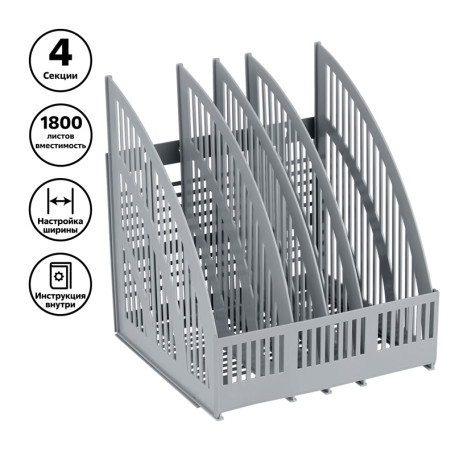 4
Секции

1800
листов
вместимость

Настройка
ширины

Инструкция
внутри