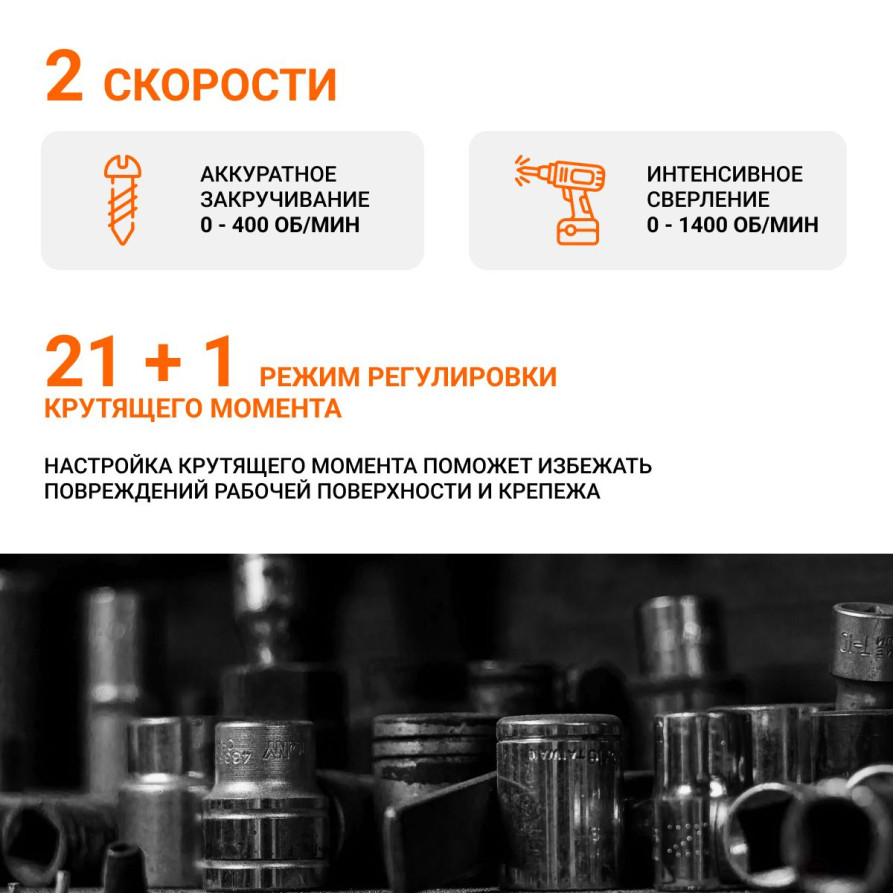 2 СКОРОСТИ

АККУРАТНОЕ ЗАКРУЧИВАНИЕ
0 - 400 ОБ/МИН

ИНТЕНСИВНОЕ СВЕРЛЕНИЕ
0 - 1400 ОБ/МИН

21 + 1 РЕЖИМ РЕГУЛИРОВКИ КРУТЯЩЕГО МОМЕНТА

НАСТРОЙКА КРУТЯЩЕГО МОМЕНТА ПОМОЖЕТ ИЗБЕЖАТЬ ПОВРЕЖДЕНИЙ РАБОЧЕЙ ПОВЕРХНОСТИ И КРЕПЕЖА