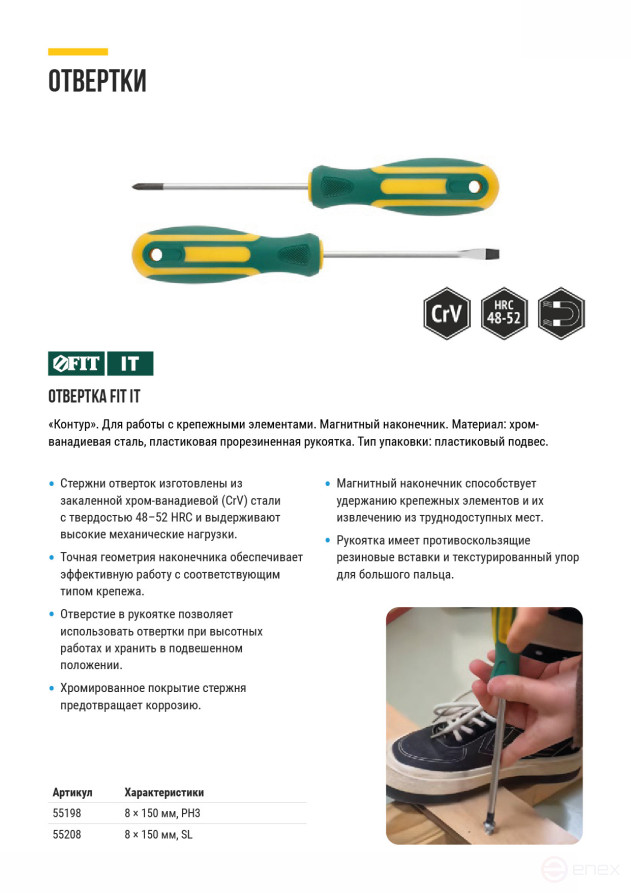 ОТВЕРТКИ

CrV

HRC 48-52

FIT IT

ОТВЕРТКА FIT IT

«Контур». Для работы с крепежными элементами. Магнитный наконечник. Материал: хром-ванадиевая сталь, пластиковая прорезиненная рукоятка. Тип упаковки: пластиковый подвес.

• Стержни отверток изготовлены из закаленной хром-ванадиевой (CrV) стали с твердостью 48–52 HRC и выдерживают высокие механические нагрузки.

• Точная геометрия наконечника обеспечивает эффективную работу с соответствующим типом крепежа.

• Отверстие в рукоятке позволяет использовать отвертки при высотных работах и хранить в подвешенном положении.

• Хромированное покрытие стержня предотвращает коррозию.

• Магнитный наконечник способствует удержанию крепежных элементов и их извлечению из труднодоступных мест.

• Рукоятка имеет противоскользящие резиновые вставки и текстурированный упор для большого пальца.

| Артикул | Характеристики |
|---|---|
| 55198 | 8 × 150 мм, PH3 |
| 55208 | 8 × 150 мм, SL |

enex