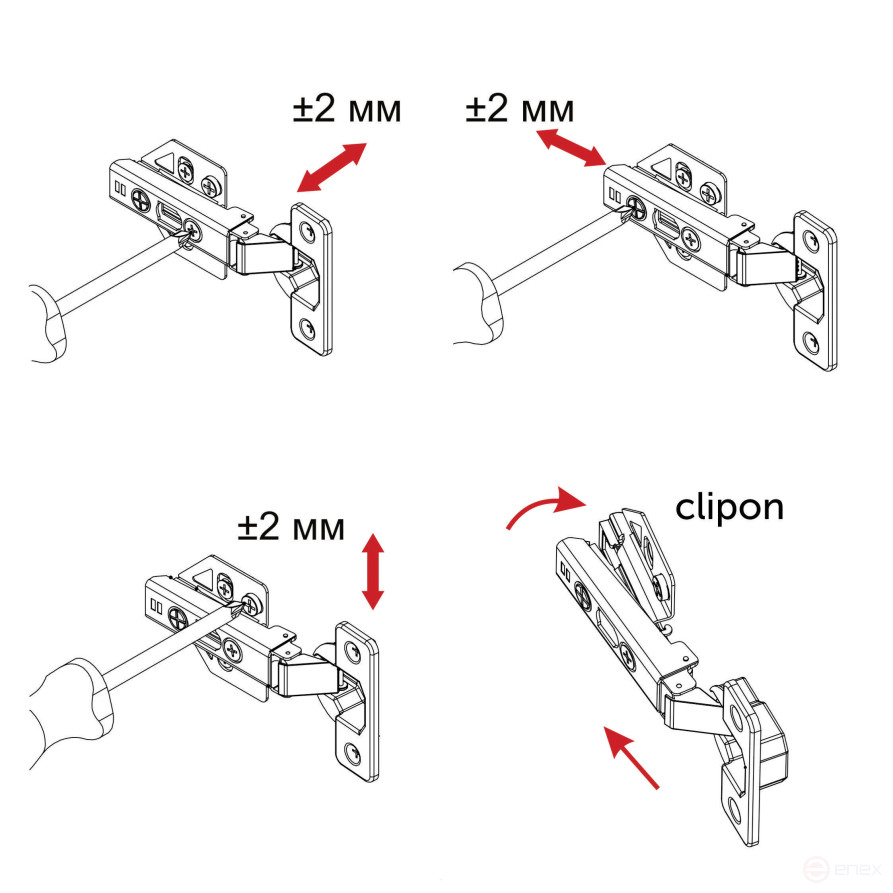 ±2 мм

±2 мм

±2 мм

clipon

enex