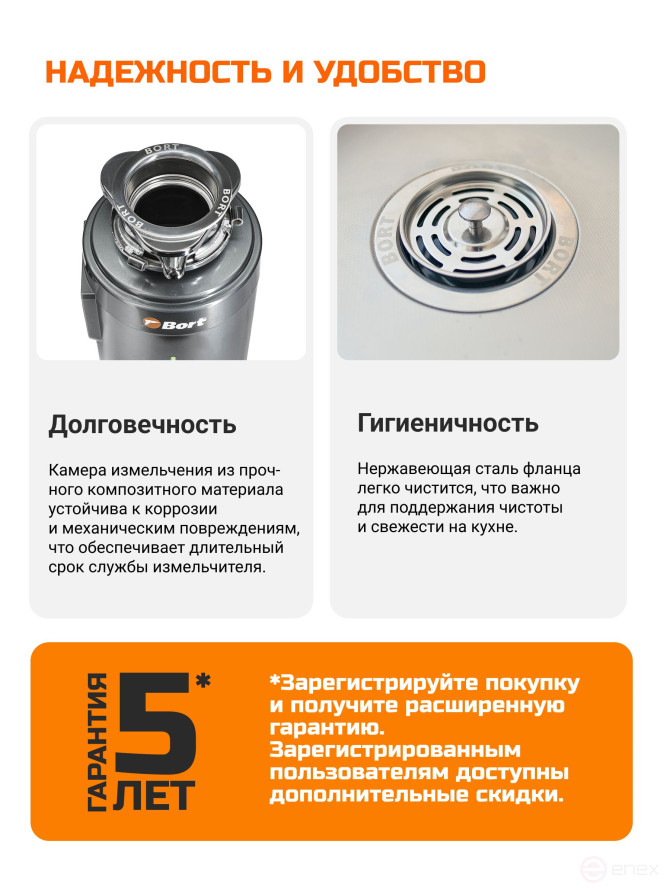 НАДЕЖНОСТЬ И УДОБСТВО

BORT
BORT
BORT
Bort

BORT
BORT

Долговечность

Камера измельчения из прочного композитного материала устойчива к коррозии и механическим повреждениям, что обеспечивает длительный срок службы измельчителя.

Гигиеничность

Нержавеющая сталь фланца легко чистится, что важно для поддержания чистоты и свежести на кухне.

ГАРАНТИЯ 5* ЛЕТ

*Зарегистрируйте покупку и получите расширенную гарантию. Зарегистрированным пользователям доступны дополнительные скидки.

enex