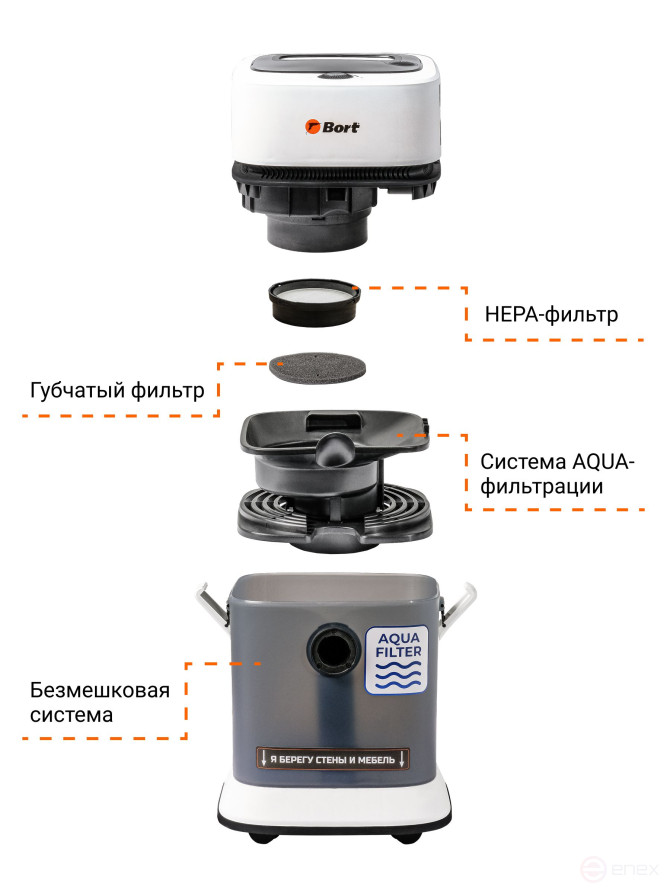 Bort

HEPA-фильтр

Губчатый фильтр

Система AQUA-фильтрации

AQUA FILTER

Безмешковая система

Я БЕРЕГУ СТЕНЫ И МЕБЕЛЬ

enex