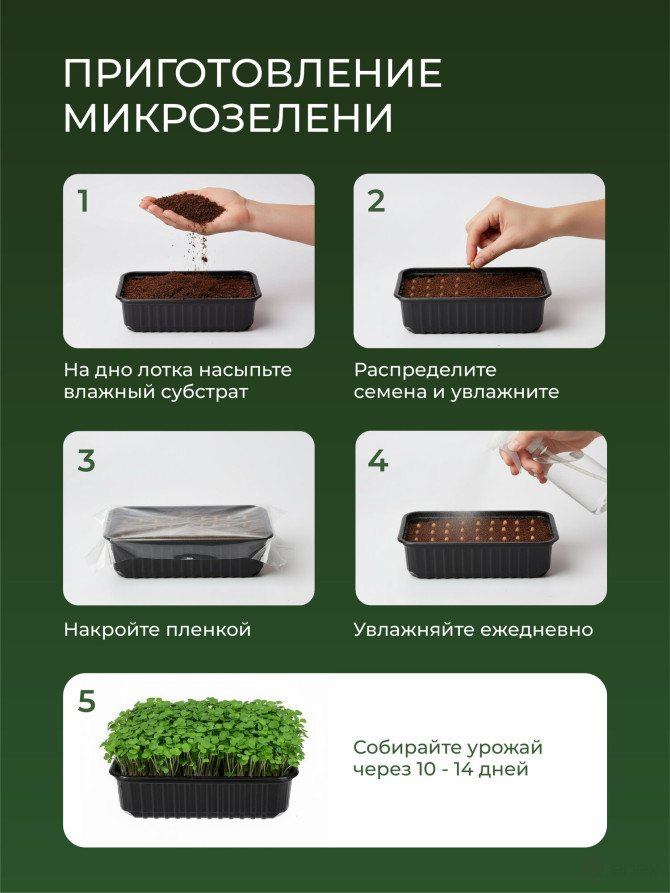 ПРИГОТОВЛЕНИЕ МИКРОЗЕЛЕНИ

1

На дно лотка насыпьте влажный субстрат

2

Распределите семена и увлажните

3

Накройте пленкой

4

Увлажняйте ежедневно

5

Собирайте урожай через 10 - 14 дней