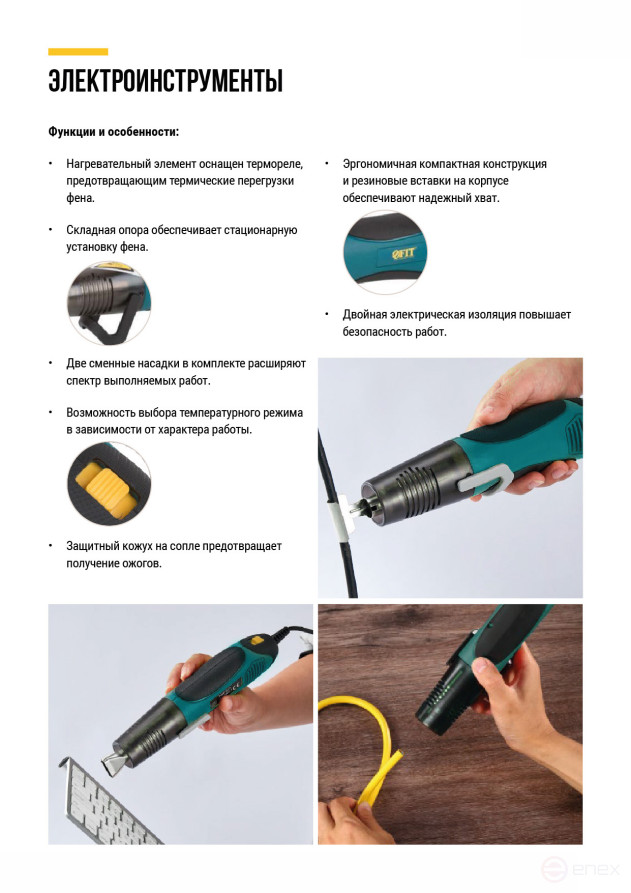 ЭЛЕКТРОИНСТРУМЕНТЫ

Функции и особенности:

• Нагревательный элемент оснащен термореле, предотвращающим термические перегрузки фена.

• Складная опора обеспечивает стационарную установку фена.

• Две сменные насадки в комплекте расширяют спектр выполняемых работ.

• Возможность выбора температурного режима в зависимости от характера работы.

• Защитный кожух на сопле предотвращает получение ожогов.

• Эргономичная компактная конструкция и резиновые вставки на корпусе обеспечивают надежный хват.

FIT

• Двойная электрическая изоляция повышает безопасность работ.

enex