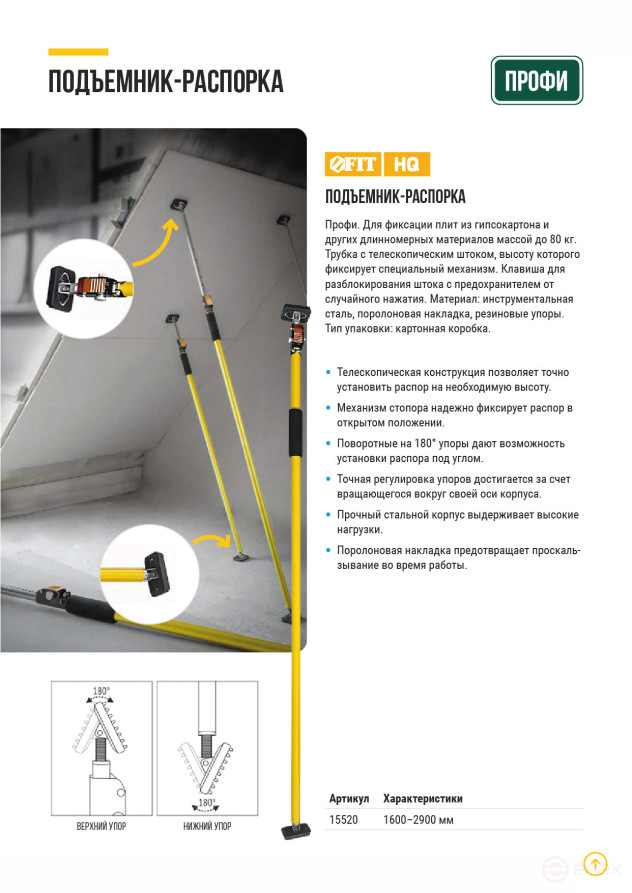 ПОДЪЕМНИК-РАСПОРКА

ПРОФИ

FIT HQ

ПОДЪЕМНИК-РАСПОРКА

Профи. Для фиксации плит из гипсокартона и других длинномерных материалов массой до 80 кг. Трубка с телескопическим штоком, высоту которого фиксирует специальный механизм. Клавиша для разблокирования штока с предохранителем от случайного нажатия. Материал: инструментальная сталь, поролоновая накладка, резиновые упоры. Тип упаковки: картонная коробка.

• Телескопическая конструкция позволяет точно установить распор на необходимую высоту.
• Механизм стопора надежно фиксирует распор в открытом положении.
• Поворотные на 180° упоры дают возможность установки распора под углом.
• Точная регулировка упоров достигается за счет вращающегося вокруг своей оси корпуса.
• Прочный стальной корпус выдерживает высокие нагрузки.
• Поролоновая накладка предотвращает проскальзывание во время работы.

180°

ВЕРХНИЙ УПОР

180°

НИЖНИЙ УПОР

| Артикул | Характеристики |
|---|---|
| 15520 | 1600–2900 мм |