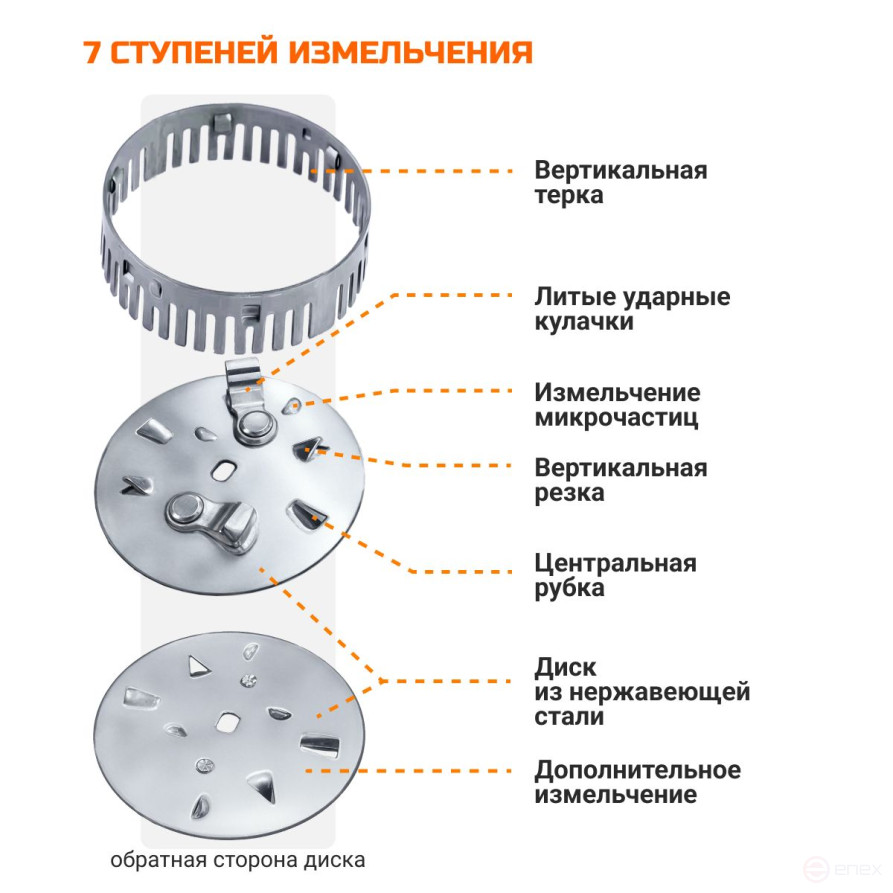 7 СТУПЕНЕЙ ИЗМЕЛЬЧЕНИЯ

Вертикальная терка

Литые ударные кулачки

Измельчение микрочастиц

Вертикальная резка

Центральная рубка

Диск из нержавеющей стали

Дополнительное измельчение

обратная сторона диска

enex