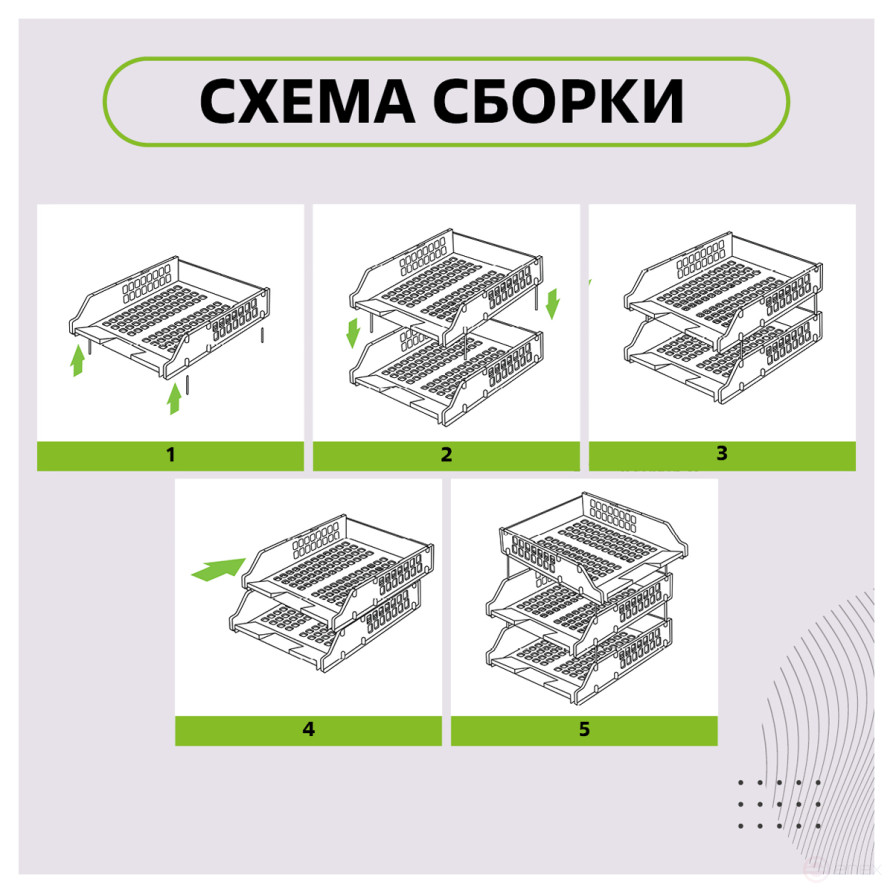 СХЕМА СБОРКИ

1

2

3

4

5