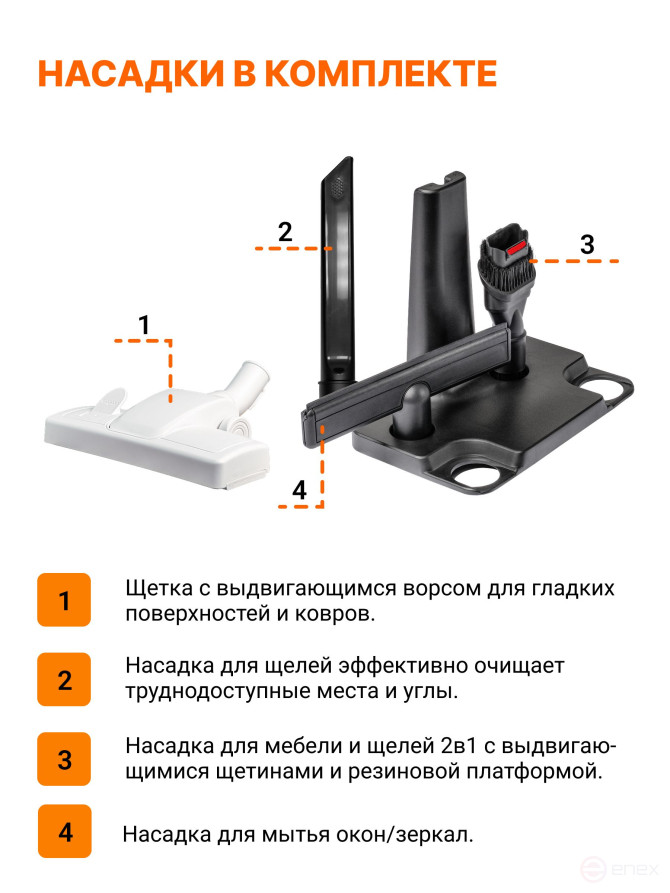 НАСАДКИ В КОМПЛЕКТЕ

2

3

1

4

1 Щетка с выдвигающимся ворсом для гладких поверхностей и ковров.

2 Насадка для щелей эффективно очищает труднодоступные места и углы.

3 Насадка для мебели и щелей 2в1 с выдвигающимися щетинами и резиновой платформой.

4 Насадка для мытья окон/зеркал.

enex