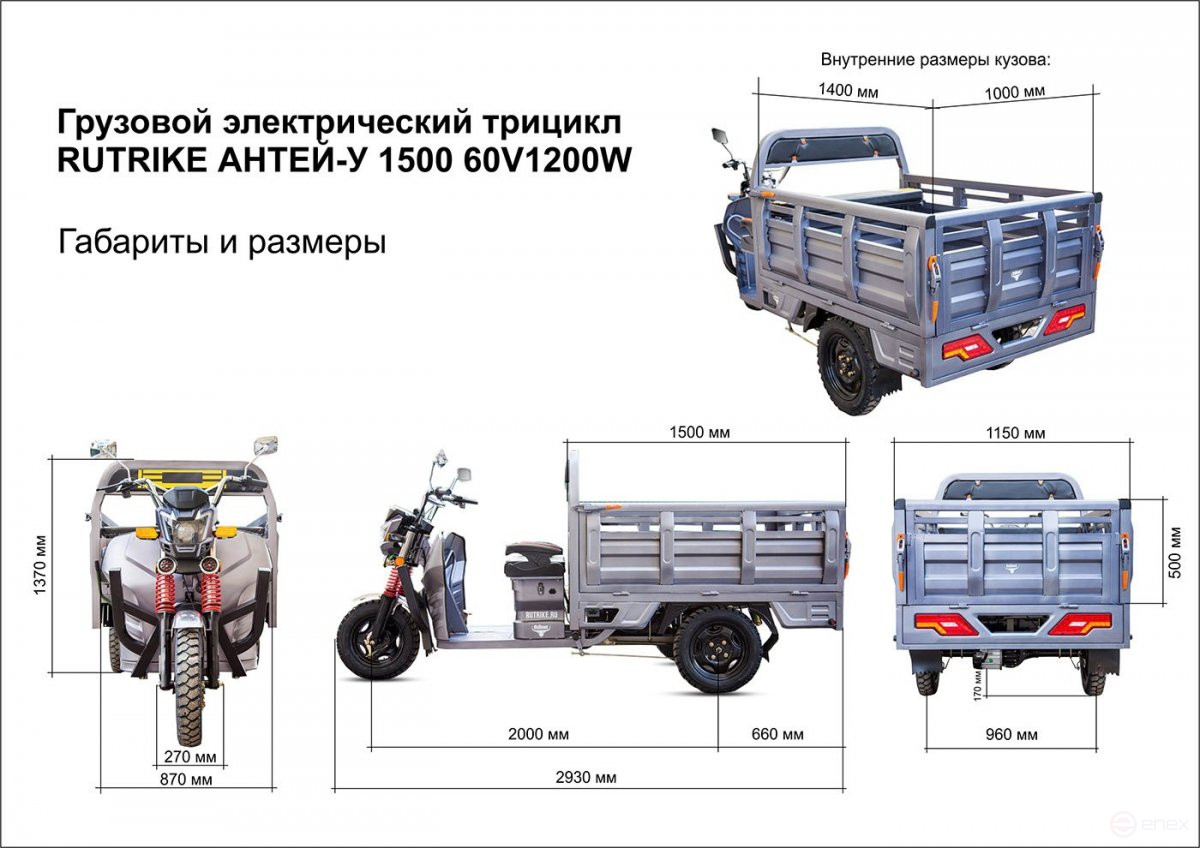 Грузовой электрический трицикл RUTRIKE АНТЕЙ-У 1500 60V1200W

Габариты и размеры

Внутренние размеры кузова:

1400 мм

1000 мм

1370 мм

270 мм

870 мм

1500 мм

RUTRIKE.RU

2000 мм

660 мм

2930 мм

1150 мм

500 мм

170 мм

960 мм

enex