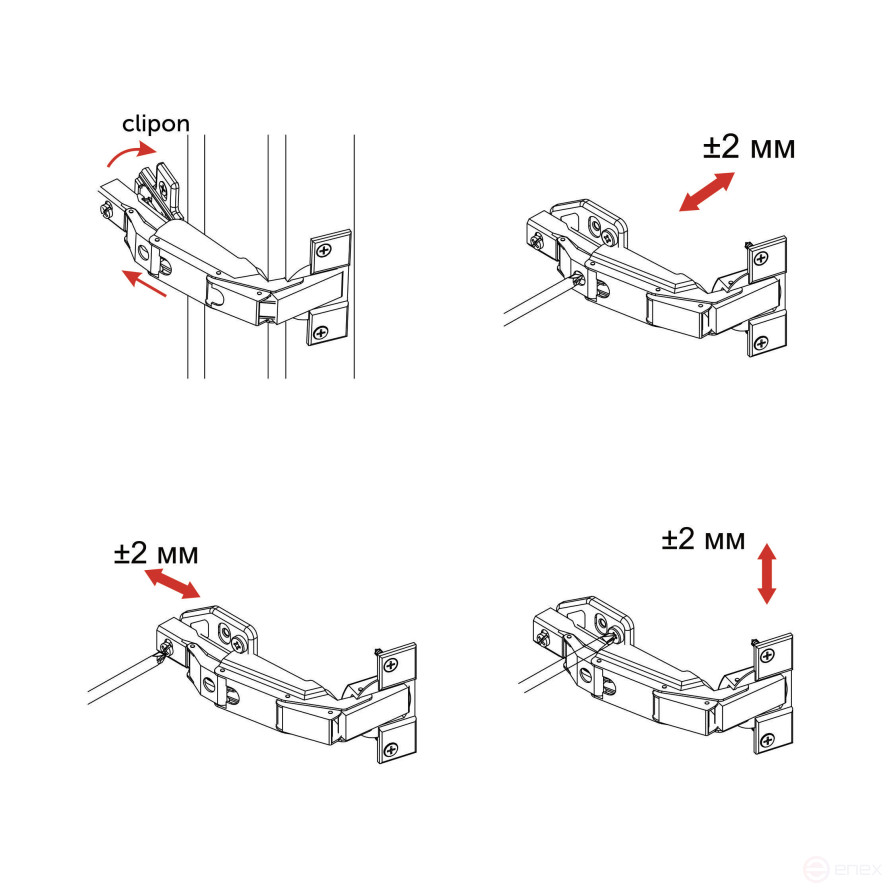 clipon

±2 мм

±2 мм

±2 мм

enex