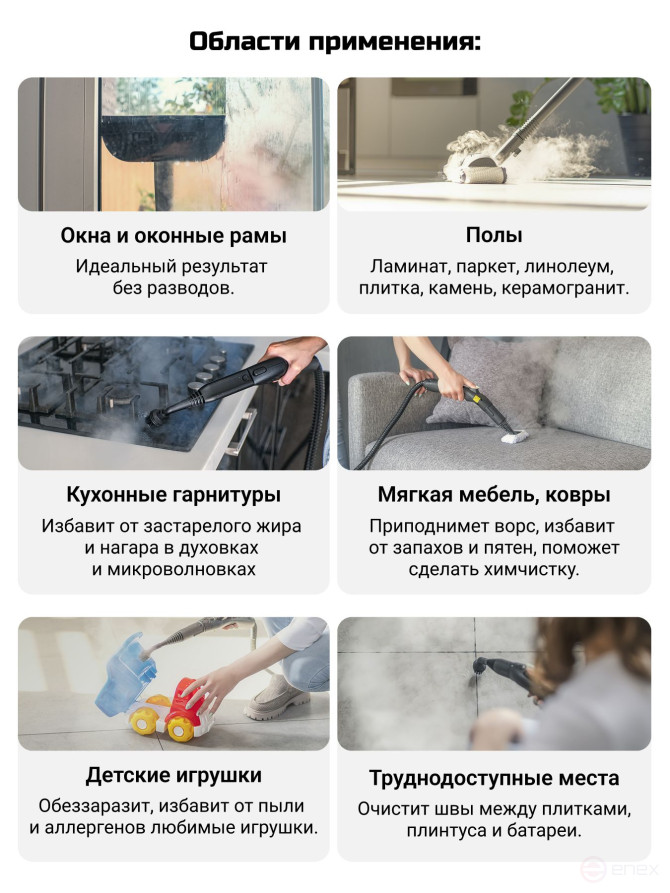 Области применения:

Окна и оконные рамы
Идеальный результат без разводов.

Полы
Ламинат, паркет, линолеум, плитка, камень, керамогранит.

Кухонные гарнитуры
Избавит от застарелого жира и нагара в духовках и микроволновках

Мягкая мебель, ковры
Приподнимет ворс, избавит от запахов и пятен, поможет сделать химчистку.

Детские игрушки
Обеззаразит, избавит от пыли и аллергенов любимые игрушки.

Труднодоступные места
Очистит швы между плитками, плинтуса и батареи.

enex