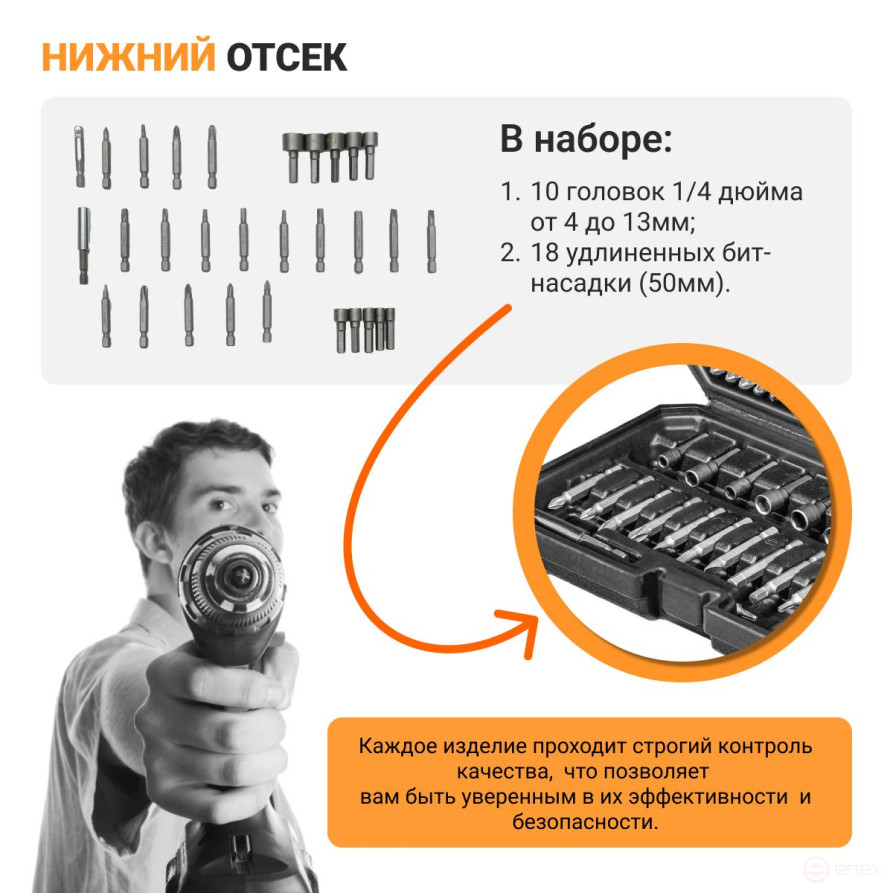 НИЖНИЙ ОТСЕК

В наборе:

1. 10 головок 1/4 дюйма от 4 до 13мм;
2. 18 удлиненных бит-насадки (50мм).

Каждое изделие проходит строгий контроль качества, что позволяет вам быть уверенным в их эффективности и безопасности.

enex