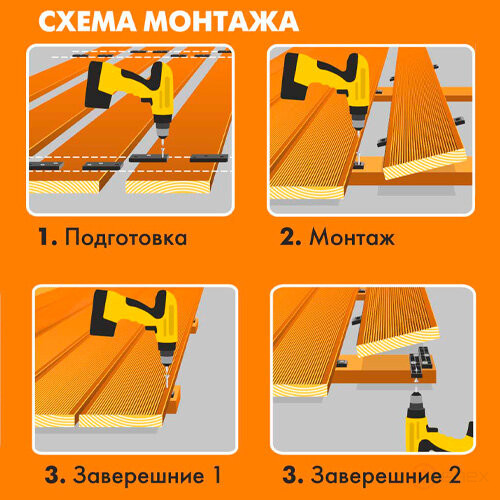 СХЕМА МОНТАЖА

1. Подготовка

2. Монтаж

3. Заверешние 1

3. Заверешние 2