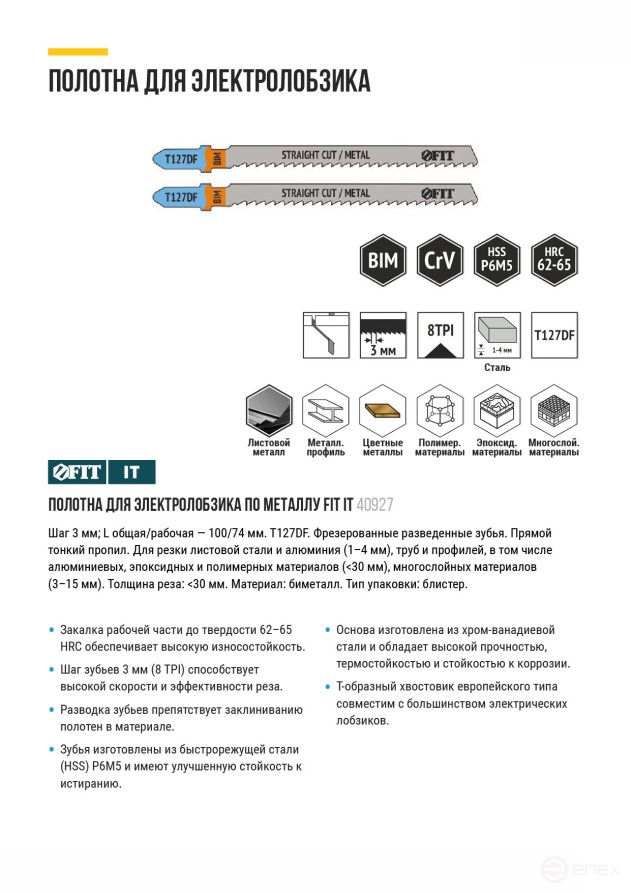 ПОЛОТНА ДЛЯ ЭЛЕКТРОЛОБЗИКА

T127DF BIM STRAIGHT CUT / METAL FIT

T127DF BIM STRAIGHT CUT / METAL FIT

BIM CrV HSS P6M5 HRC 62-65

3 мм 8TPI 1-4 мм Сталь T127DF

Листовой металл Металл. профиль Цветные металлы Полимер. материалы Эпоксид. материалы Многослой. материалы

FIT IT

ПОЛОТНА ДЛЯ ЭЛЕКТРОЛОБЗИКА ПО МЕТАЛЛУ FIT IT 40927

Шаг 3 мм; L общая/рабочая — 100/74 мм. T127DF. Фрезерованные разведенные зубья. Прямой тонкий пропил. Для резки листовой стали и алюминия (1–4 мм), труб и профилей, в том числе алюминиевых, эпоксидных и полимерных материалов (<30 мм), многослойных материалов (3–15 мм). Толщина реза: <30 мм. Материал: биметалл. Тип упаковки: блистер.

• Закалка рабочей части до твердости 62–65 HRC обеспечивает высокую износостойкость.
• Шаг зубьев 3 мм (8 TPI) способствует высокой скорости и эффективности реза.
• Разводка зубьев препятствует заклиниванию полотен в материале.
• Зубья изготовлены из быстрорежущей стали (HSS) P6M5 и имеют улучшенную стойкость к истиранию.

• Основа изготовлена из хром-ванадиевой стали и обладает высокой прочностью, термостойкостью и стойкостью к коррозии.
• Т-образный хвостовик европейского типа совместим с большинством электрических лобзиков.

enex