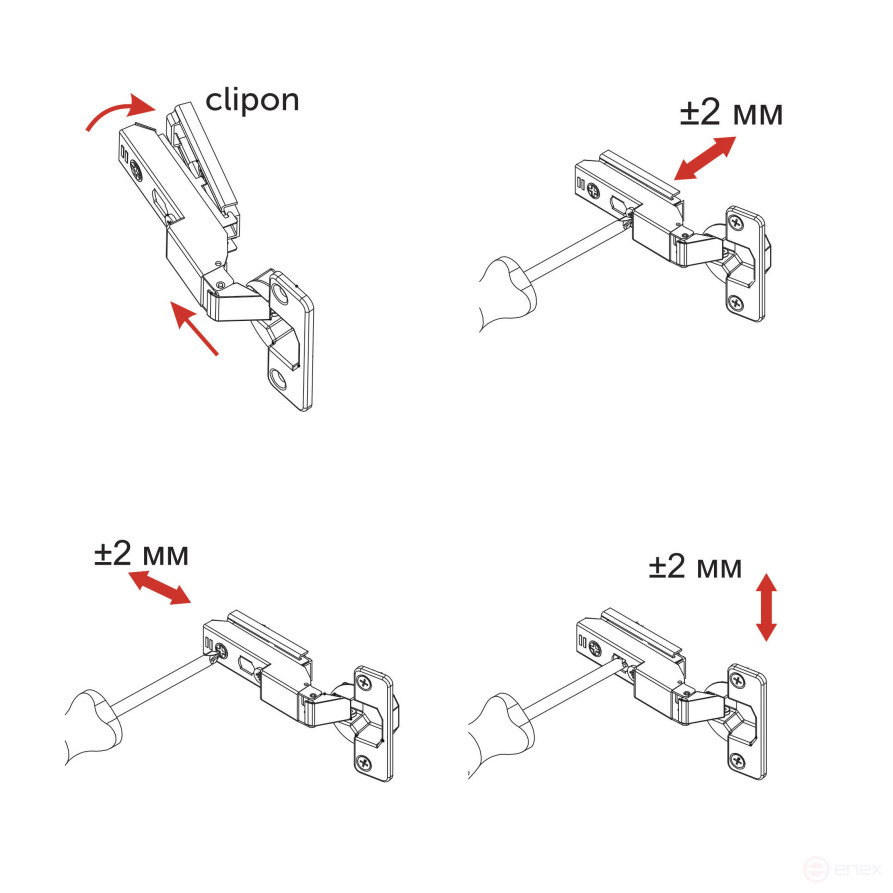 clipon

±2 мм

±2 мм

±2 мм

enex