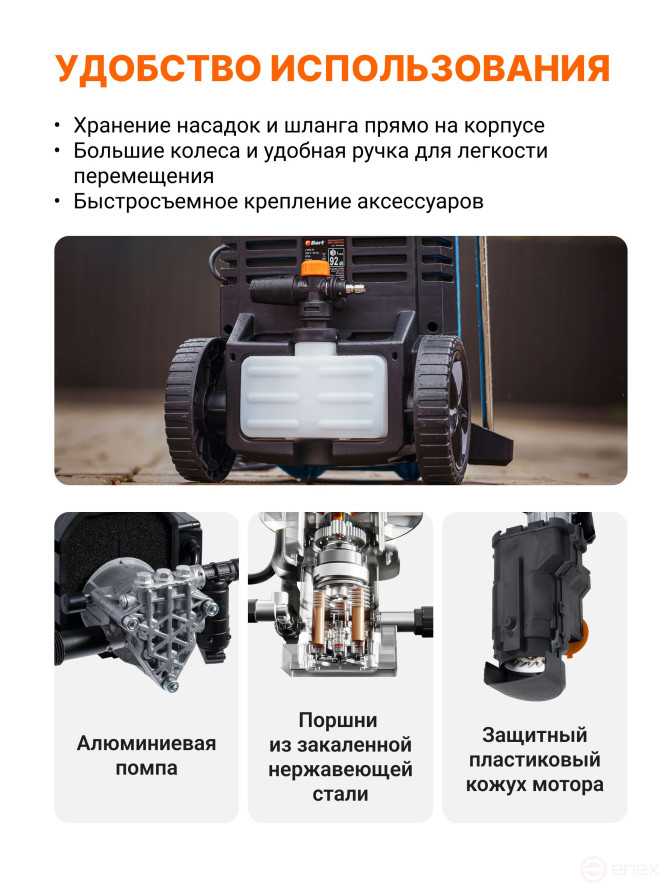 УДОБСТВО ИСПОЛЬЗОВАНИЯ

• Хранение насадок и шланга прямо на корпусе
• Большие колеса и удобная ручка для легкости перемещения
• Быстросъемное крепление аксессуаров

Bort

92

Алюминиевая помпа

Поршни из закаленной нержавеющей стали

Защитный пластиковый кожух мотора

enex