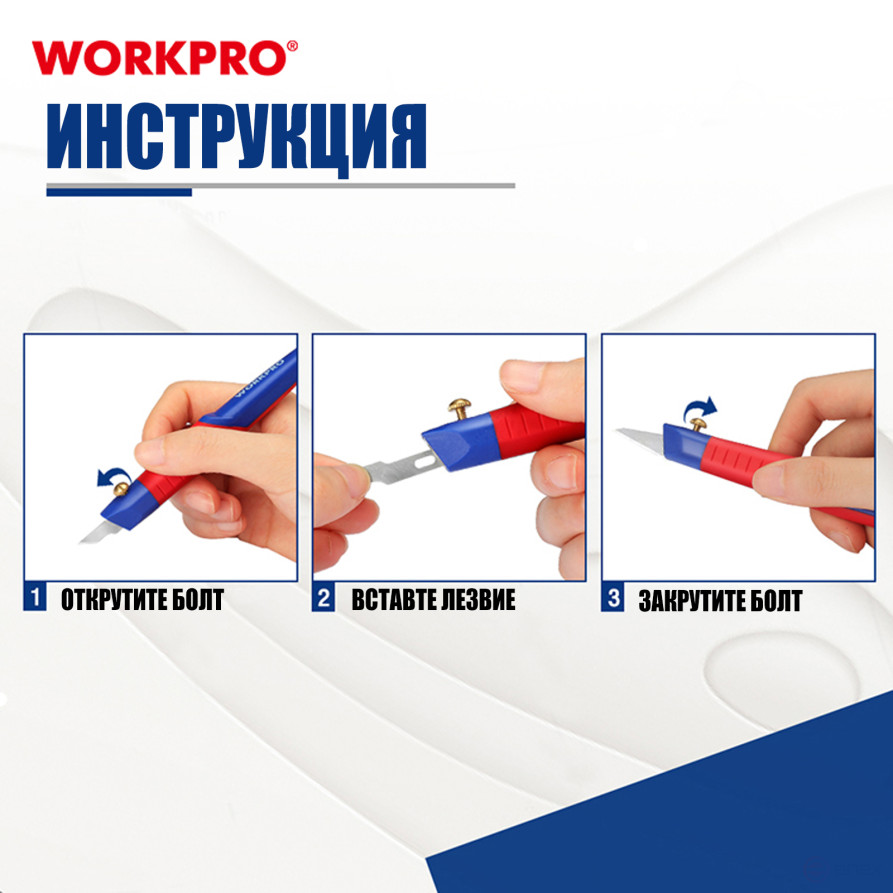 WORKPRO®

ИНСТРУКЦИЯ

WORKPRO

1 ОТКРУТИТЕ БОЛТ

2 ВСТАВТЕ ЛЕЗВИЕ

3 ЗАКРУТИТЕ БОЛТ