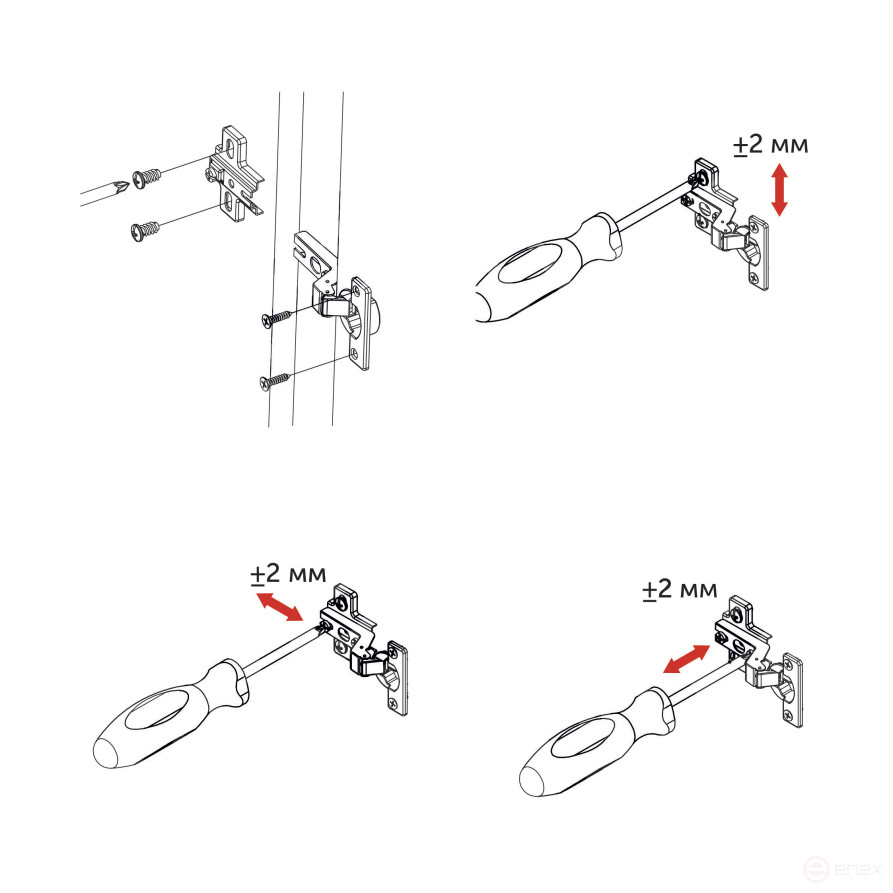 ±2 мм

±2 мм

±2 мм

enex