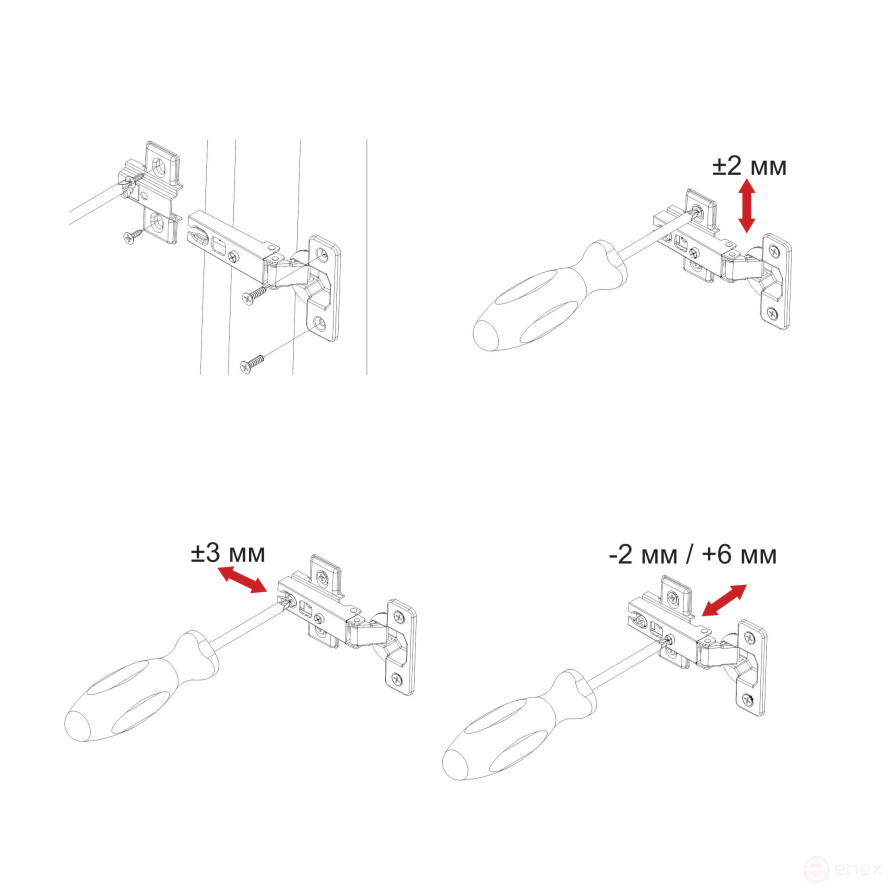 ±2 мм

±3 мм

-2 мм / +6 мм

enex