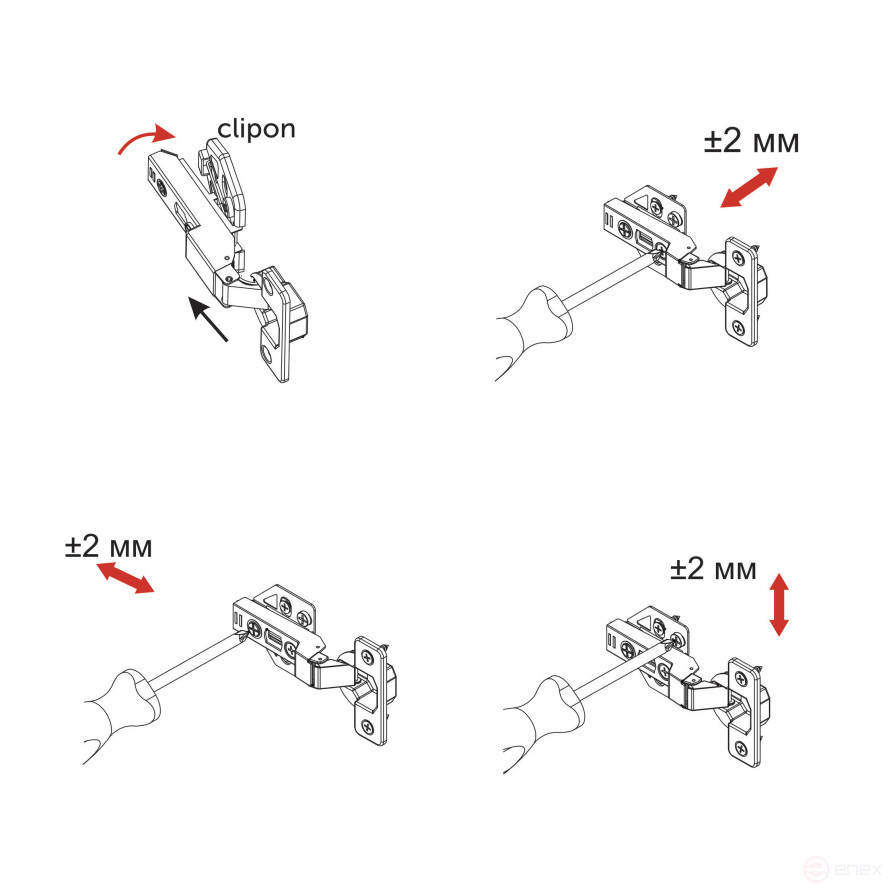 clipon

±2 мм

±2 мм

±2 мм

enex