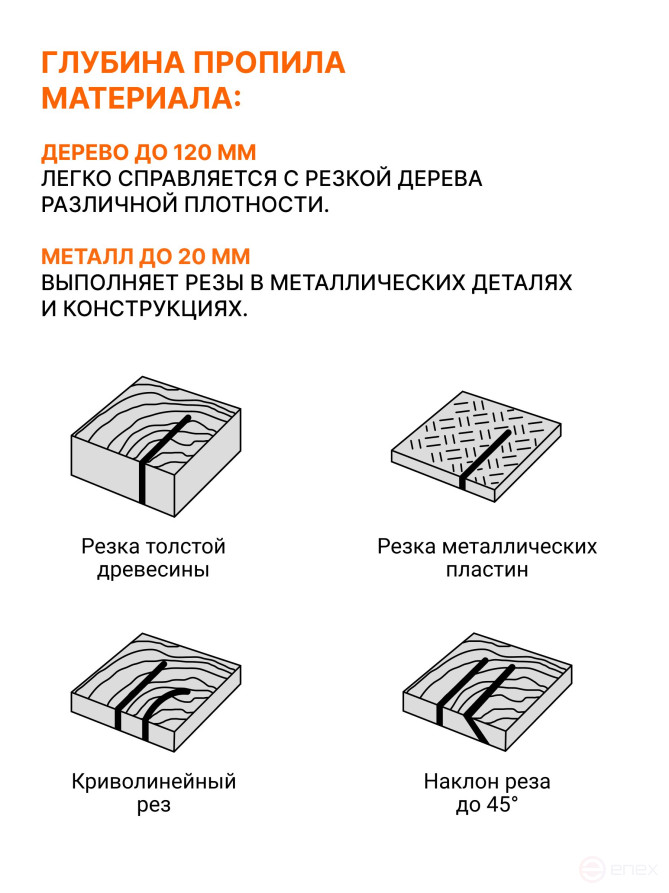 ГЛУБИНА ПРОПИЛА МАТЕРИАЛА:

ДЕРЕВО ДО 120 ММ
ЛЕГКО СПРАВЛЯЕТСЯ С РЕЗКОЙ ДЕРЕВА РАЗЛИЧНОЙ ПЛОТНОСТИ.

МЕТАЛЛ ДО 20 ММ
ВЫПОЛНЯЕТ РЕЗЫ В МЕТАЛЛИЧЕСКИХ ДЕТАЛЯХ И КОНСТРУКЦИЯХ.

Резка толстой древесины

Резка металлических пластин

Криволинейный рез

Наклон реза до 45°

enex