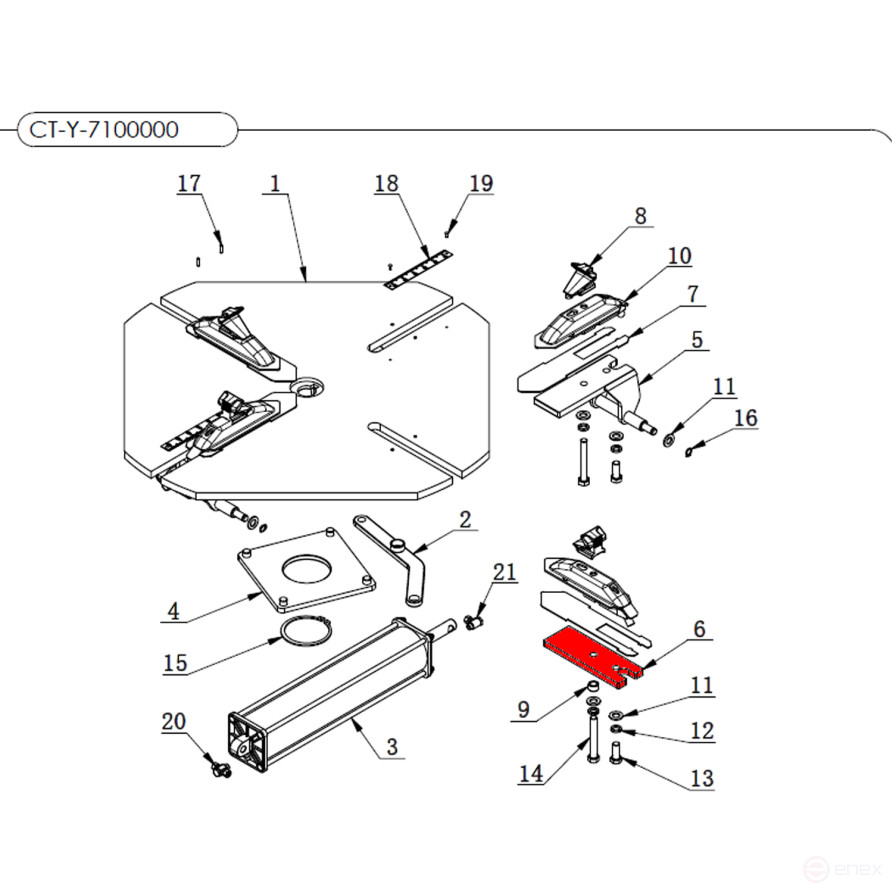 CT-Y-7100000

17
1
18
19
8
10
7
5
11
16
2
21
4
15
6
9
11
12
20
3
14
13

enex