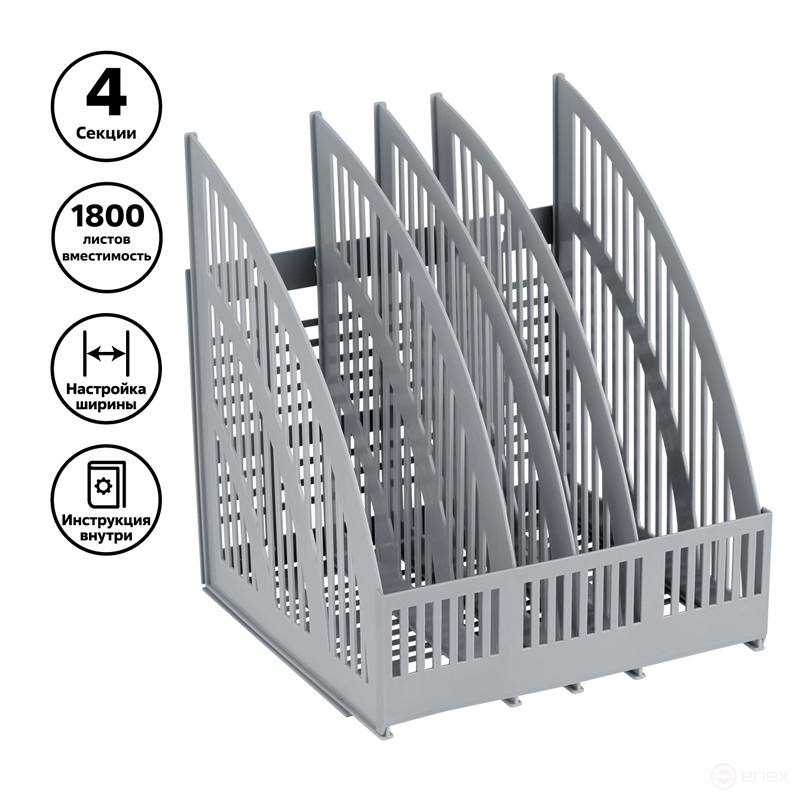 4
Секции

1800
листов
вместимость

Настройка
ширины

Инструкция
внутри

enex